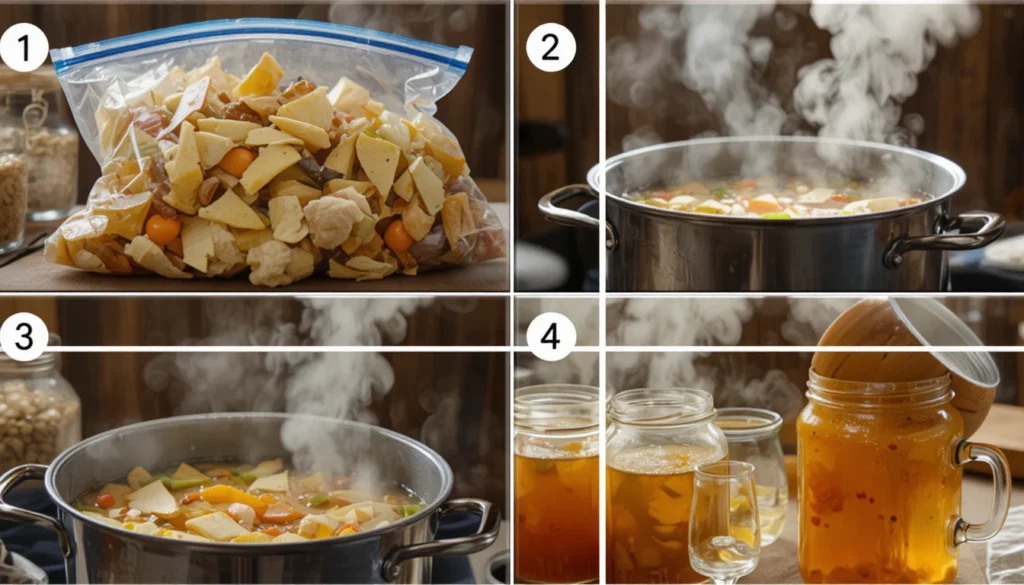 1

2

3

4